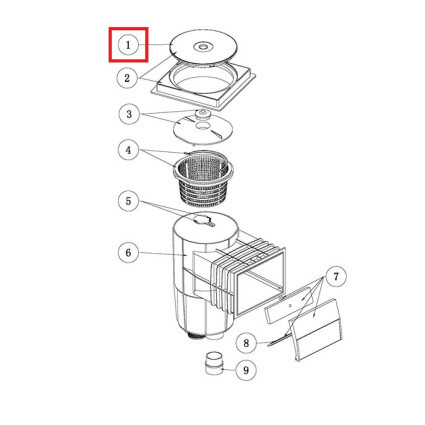 1
2
3
4
5
6
7
8
9