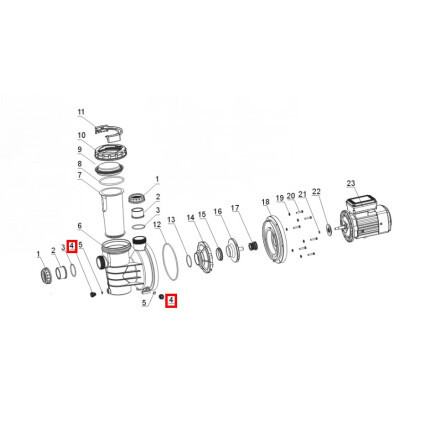 11
10
9
8
7
1
2
3
6
12
13
14
15
16
17
18
19
20
21
22
23
1
2
3
4
5
5
4