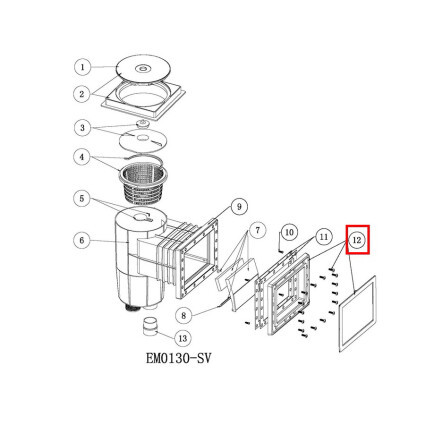 1
2
3
4
5
6
9
7
10
11
12
8
13
EM0130-SV