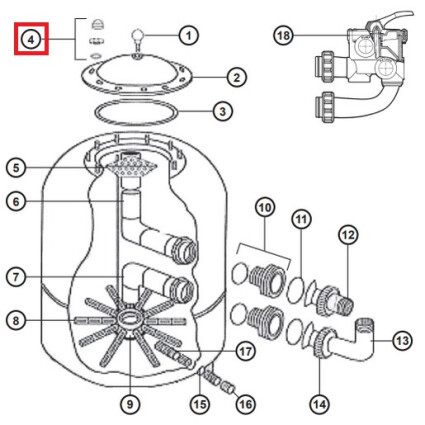 4
1
18
2
3
5
6
10
11
12
7
8
13
17
9
15
16
14